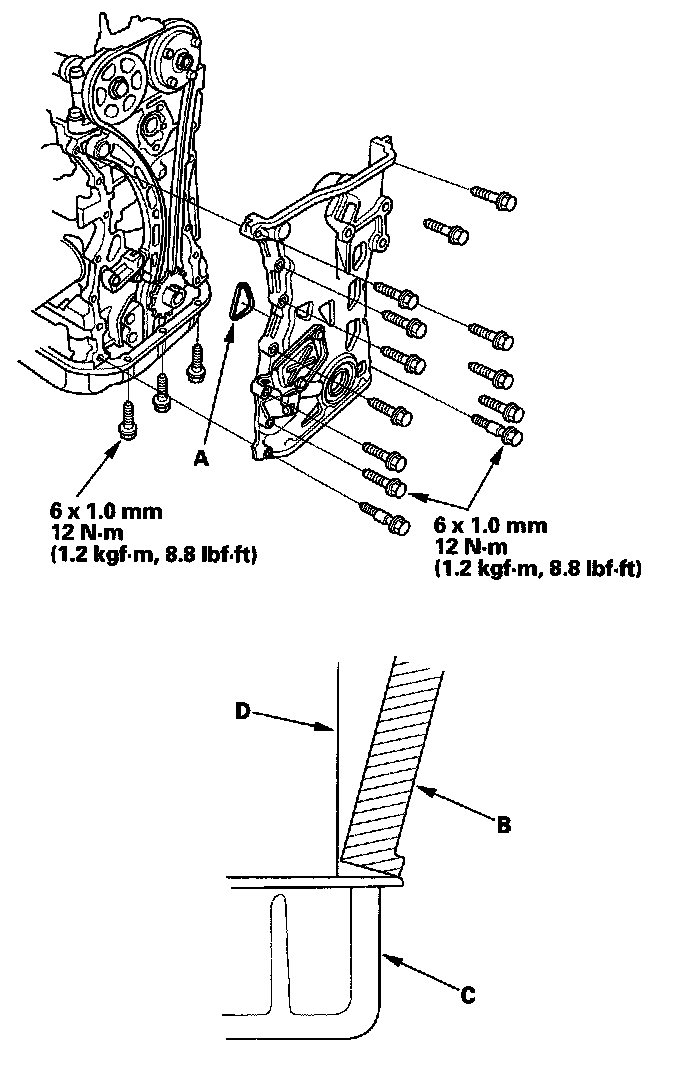 A

6 x 1.0 mm
12 N·m
(1.2 kgf·m, 8.8 lbf·ft)

6 x 1.0 mm
12 N·m
(1.2 kgf·m, 8.8 lbf·ft)

D

B

C