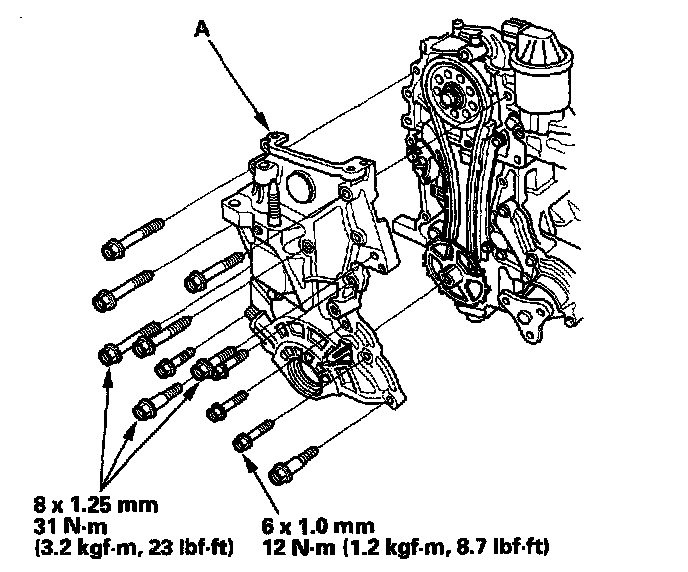 A

8 x 1.25 mm
31 N·m
(3.2 kgf·m, 23 lbf·ft)

6 x 1.0 mm
12 N·m (1.2 kgf·m, 8.7 lbf·ft)