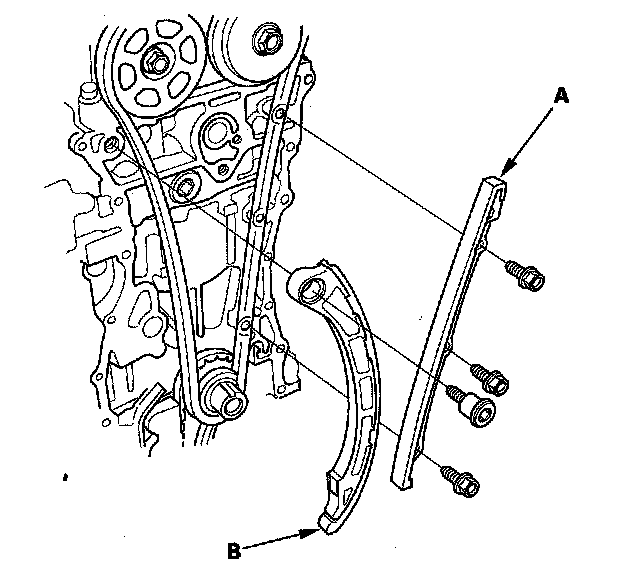 A

B