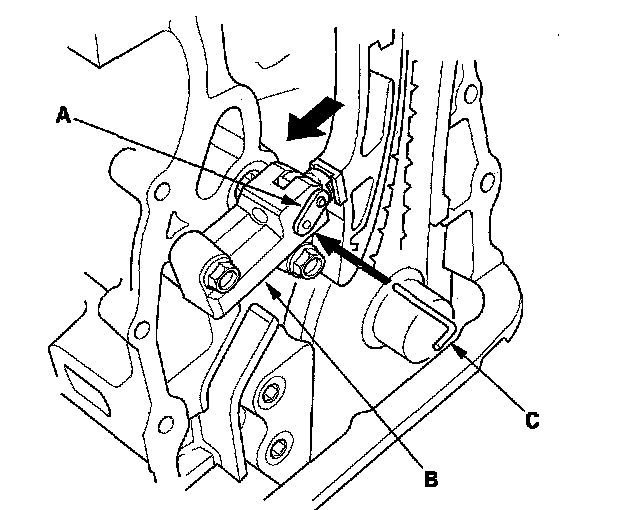 A
C
B