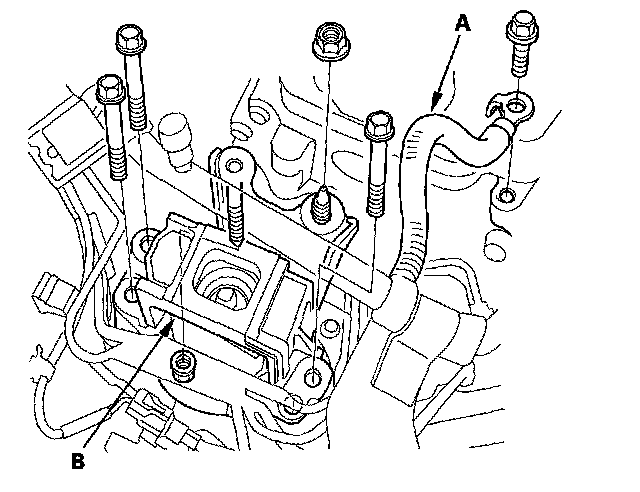 A

B