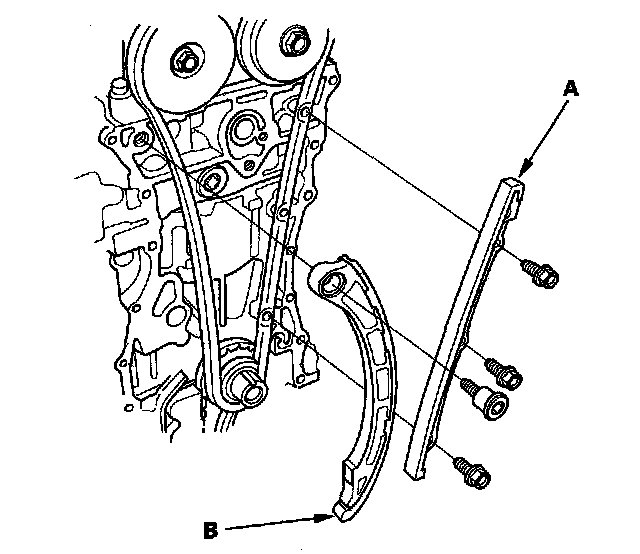 A

B