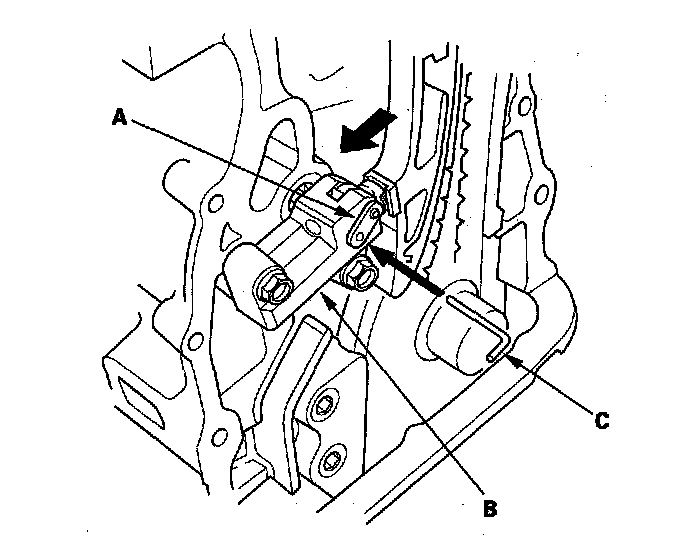 A

C

B