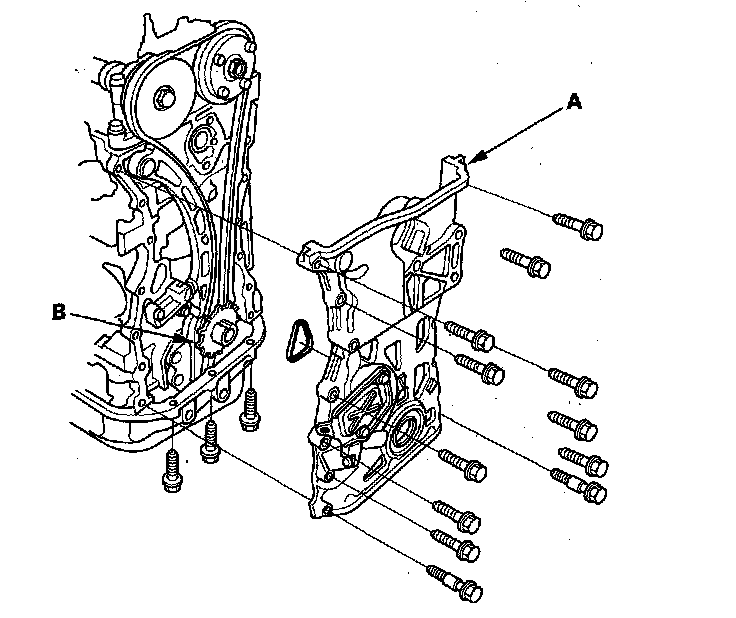 A

B