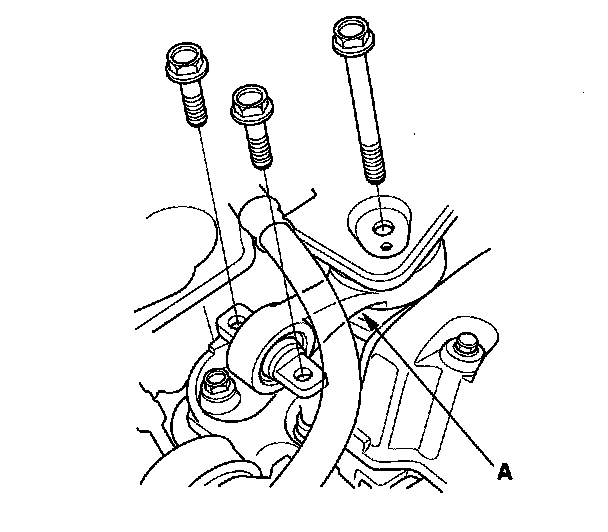 A