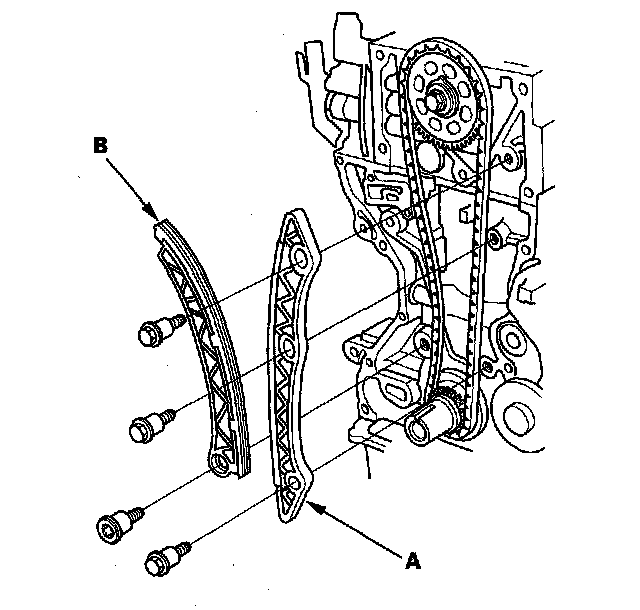 B

A