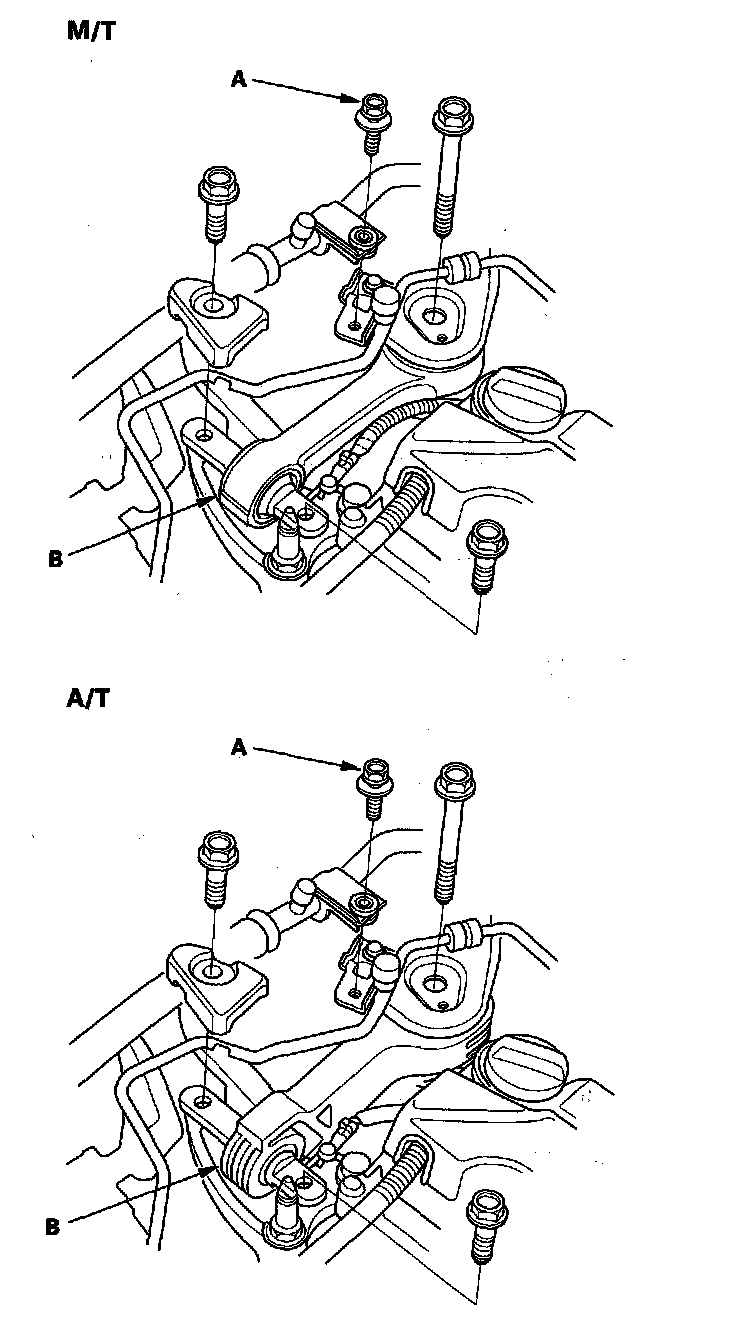 M/T

A

B

A/T

A

B