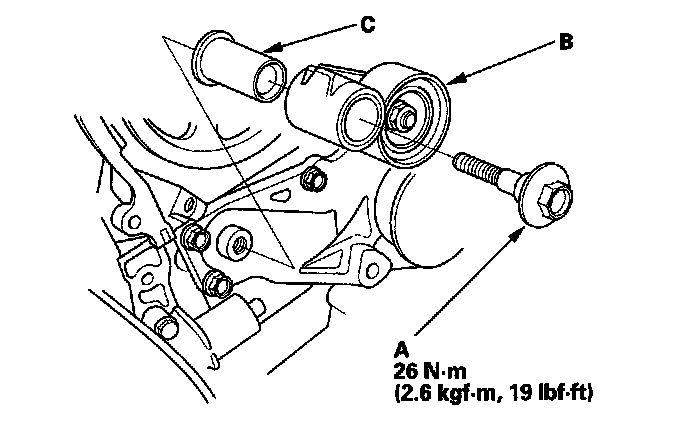 C

B

A
26 N·m
(2.6 kgf·m, 19 lbf·ft)