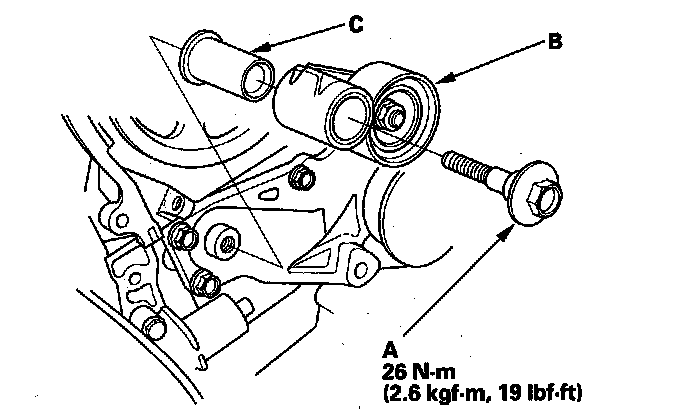 C

B

A
26 N·m
(2.6 kgf·m, 19 lbf·ft)