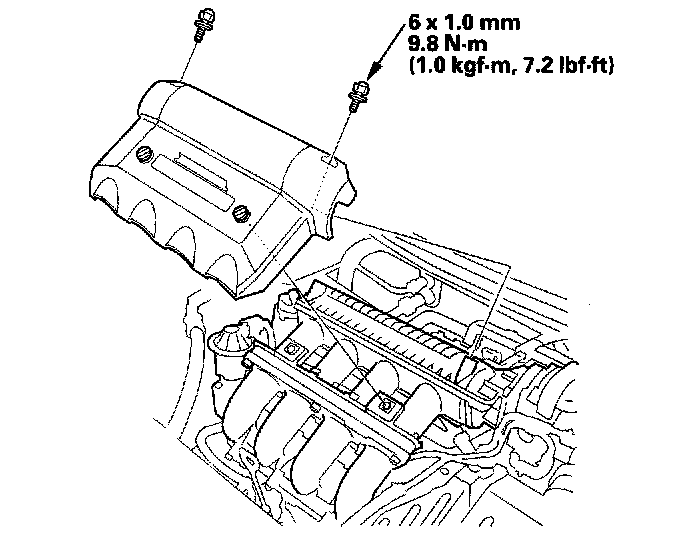 6 x 1.0 mm
9.8 N·m
(1.0 kgf·m, 7.2 lbf·ft)