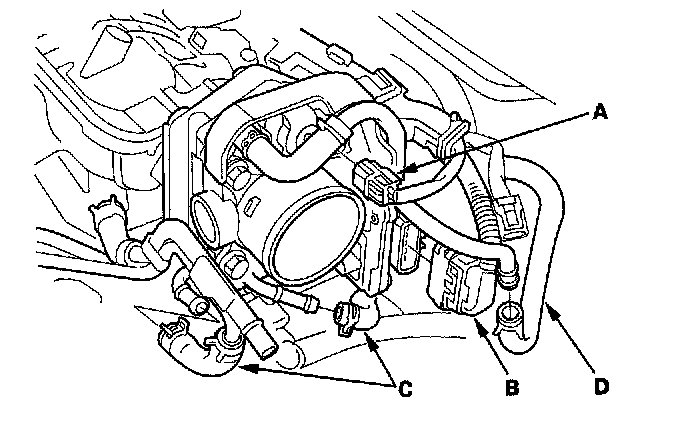 A

C

B

D