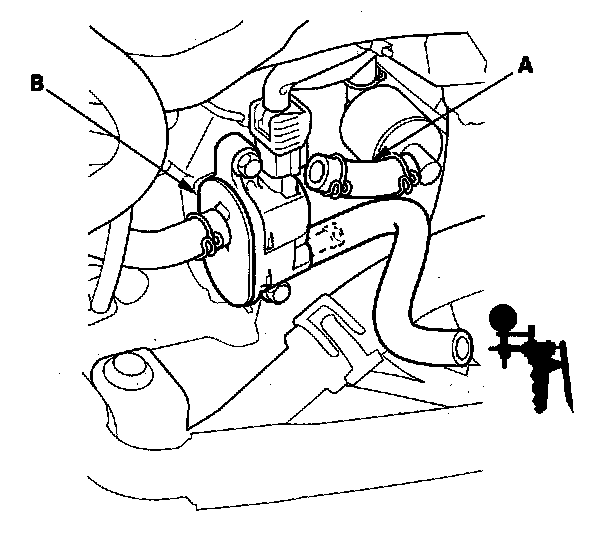 B

A