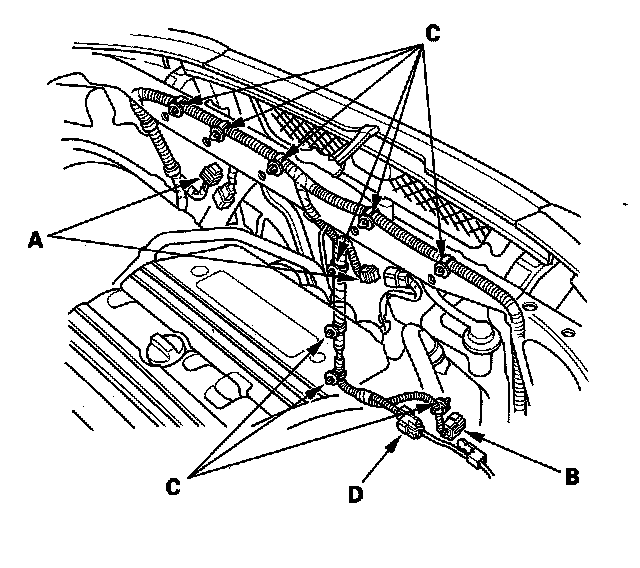 C
A
C
D
B