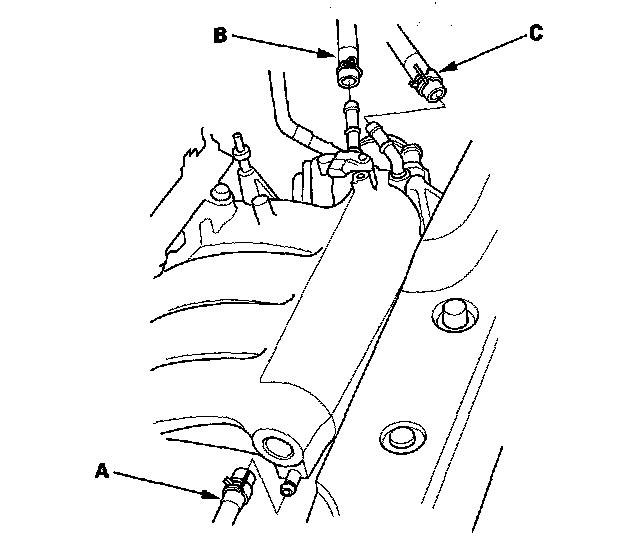 B
C
A