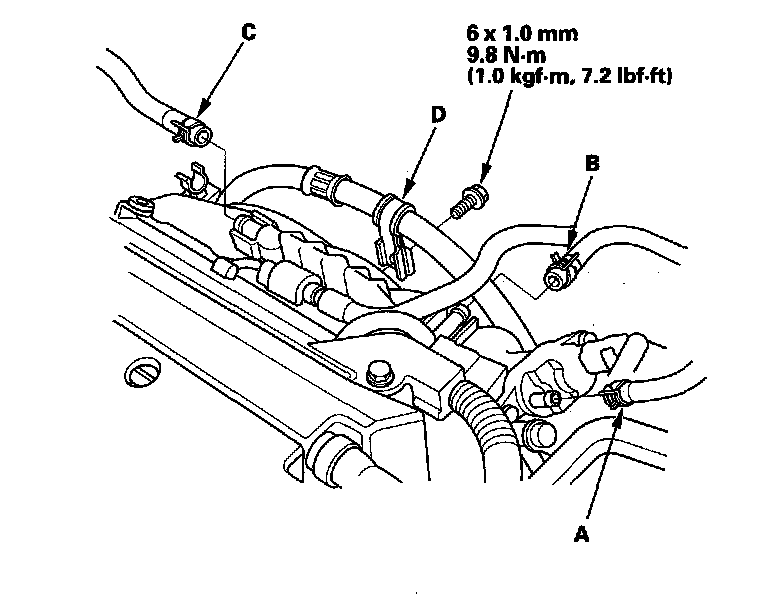 C

6 x 1.0 mm
9.8 N·m
(1.0 kgf·m, 7.2 lbf·ft)

D

B

A