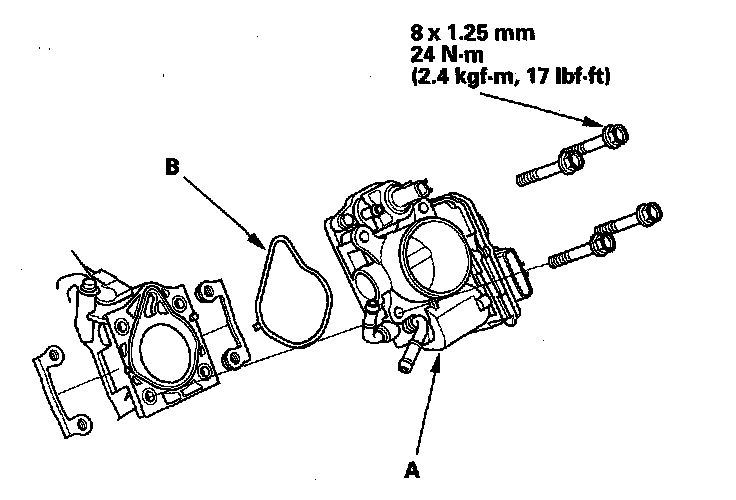 8 x 1.25 mm
24 N·m
(2.4 kgf·m, 17 lbf·ft)

B

A