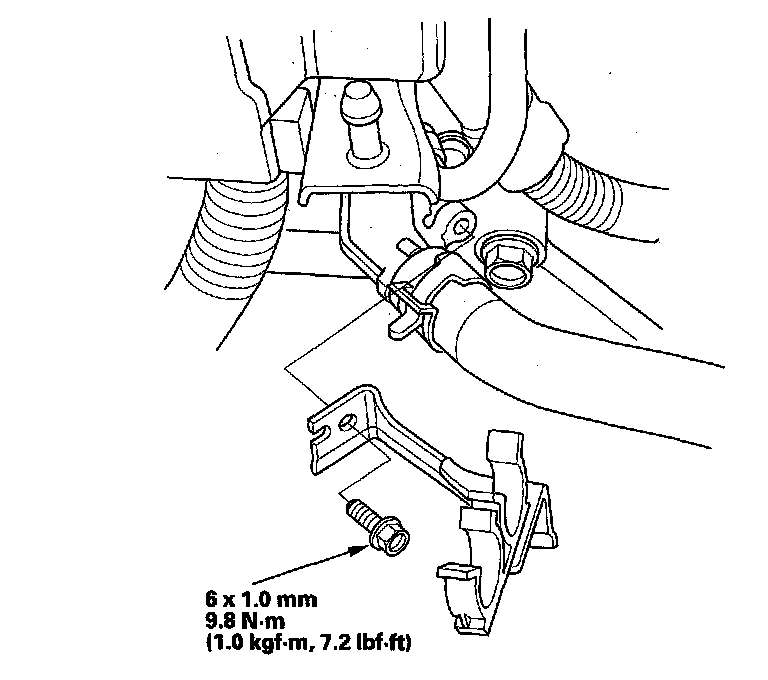 6 x 1.0 mm
9.8 N·m
(1.0 kgf·m, 7.2 lbf·ft)