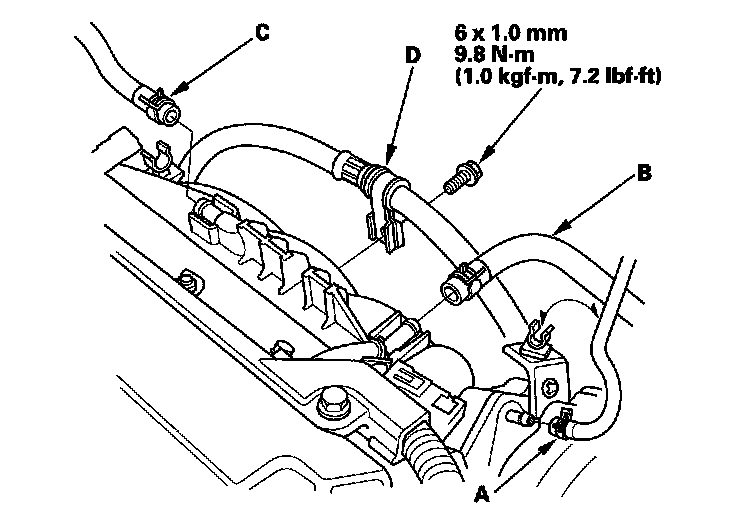 C

D

6 x 1.0 mm
9.8 N·m
(1.0 kgf·m, 7.2 lbf·ft)

B

A