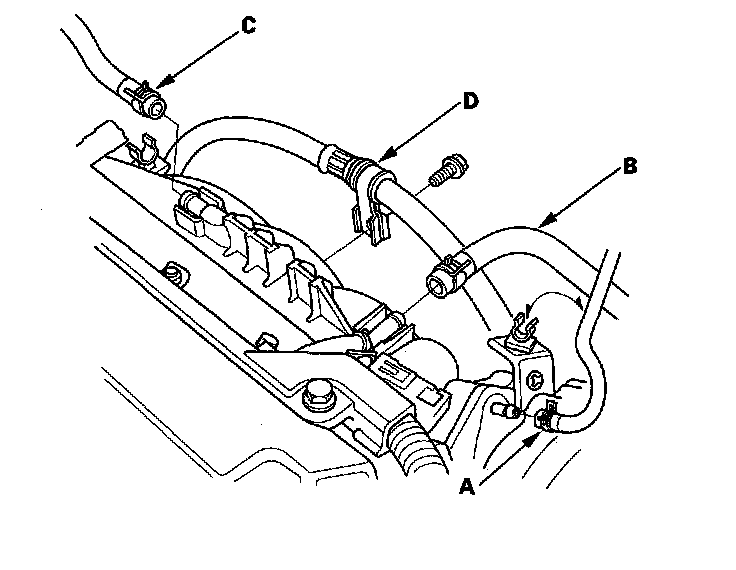 C
D
B
A