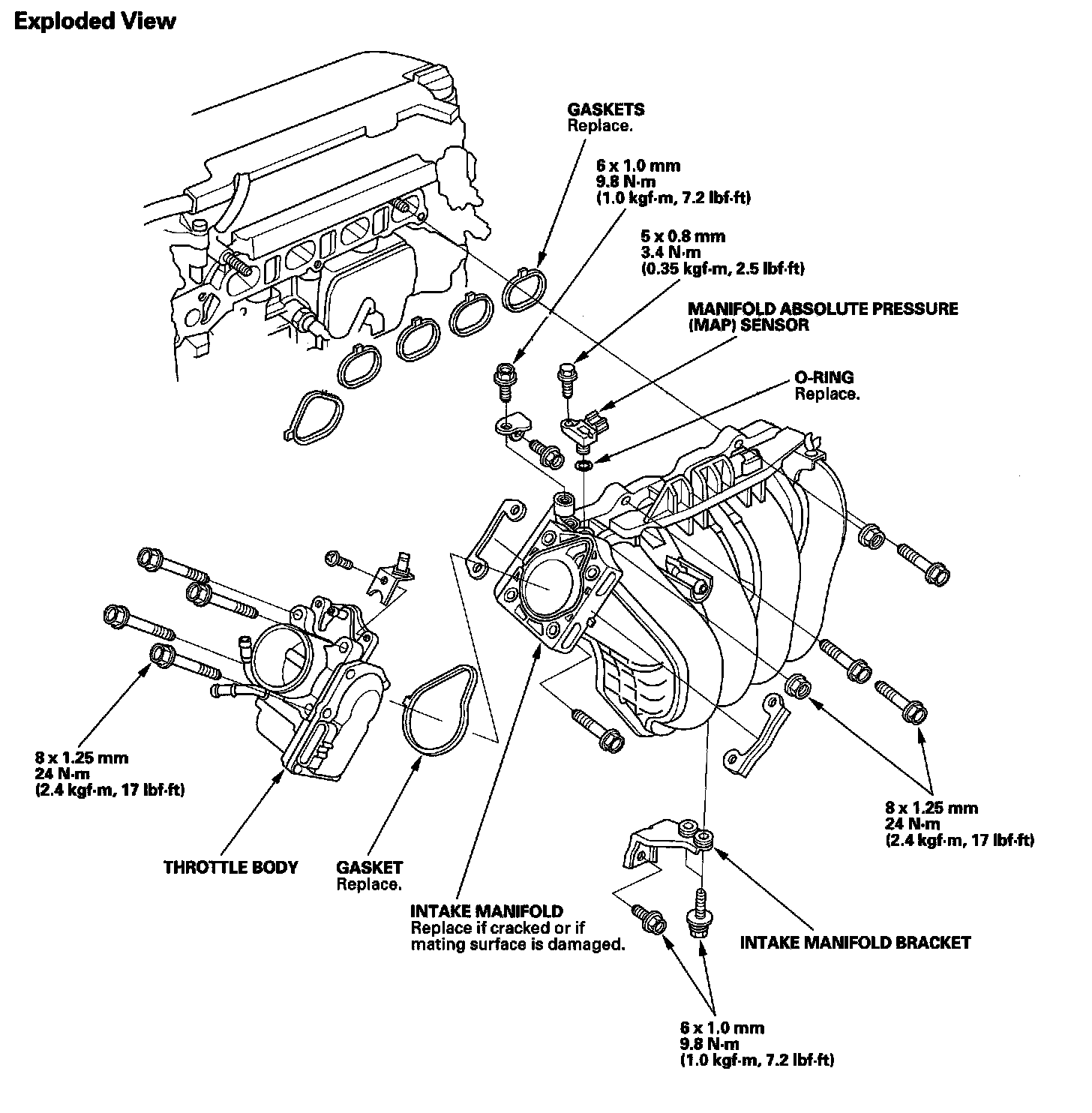 Exploded View

GASKETS
Replace.

6 x 1.0 mm
9.8 N·m
(1.0 kgf·m, 7.2 lbf·ft)

5 x 0.8 mm
3.4 N·m
(0.35 kgf·m, 2.5 lbf·ft)

MANIFOLD ABSOLUTE PRESSURE (MAP) SENSOR

O-RING
Replace.

8 x 1.25 mm
24 N·m
(2.4 kgf·m, 17 lbf·ft)

THROTTLE BODY

GASKET
Replace.

INTAKE MANIFOLD
Replace if cracked or if mating surface is damaged.

8 x 1.25 mm
24 N·m
(2.4 kgf·m, 17 lbf·ft)

INTAKE MANIFOLD BRACKET

6 x 1.0 mm
9.8 N·m
(1.0 kgf·m, 7.2 lbf·ft)