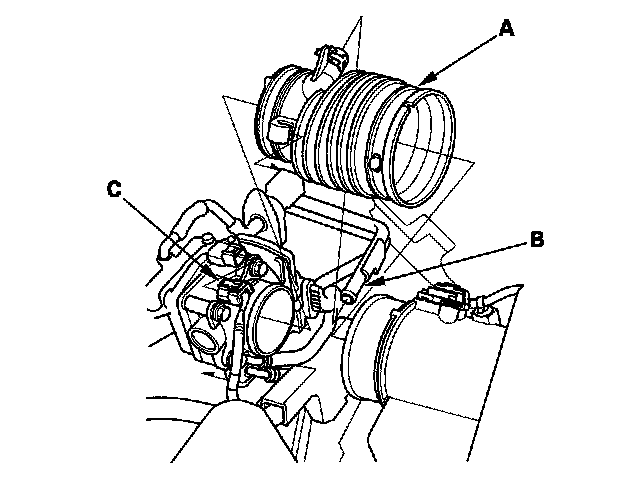 A

C

B