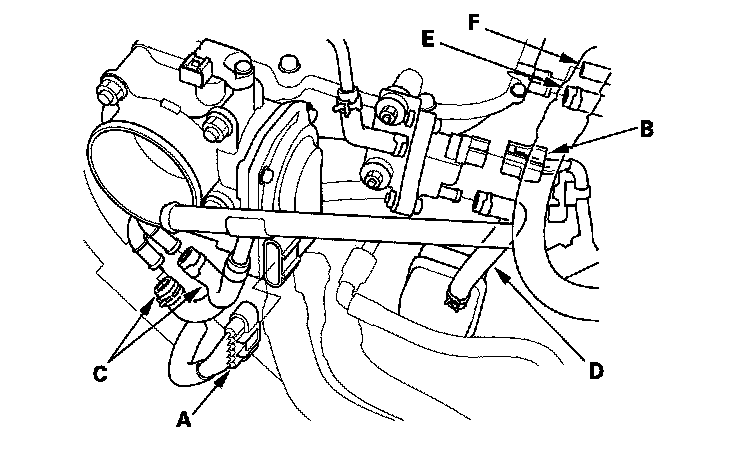 F
E
B
C
D
A