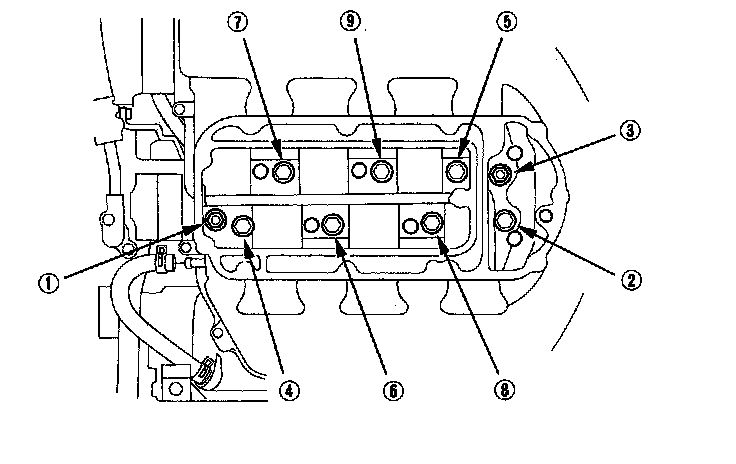 7
9
5
3
1
2
4
6
8