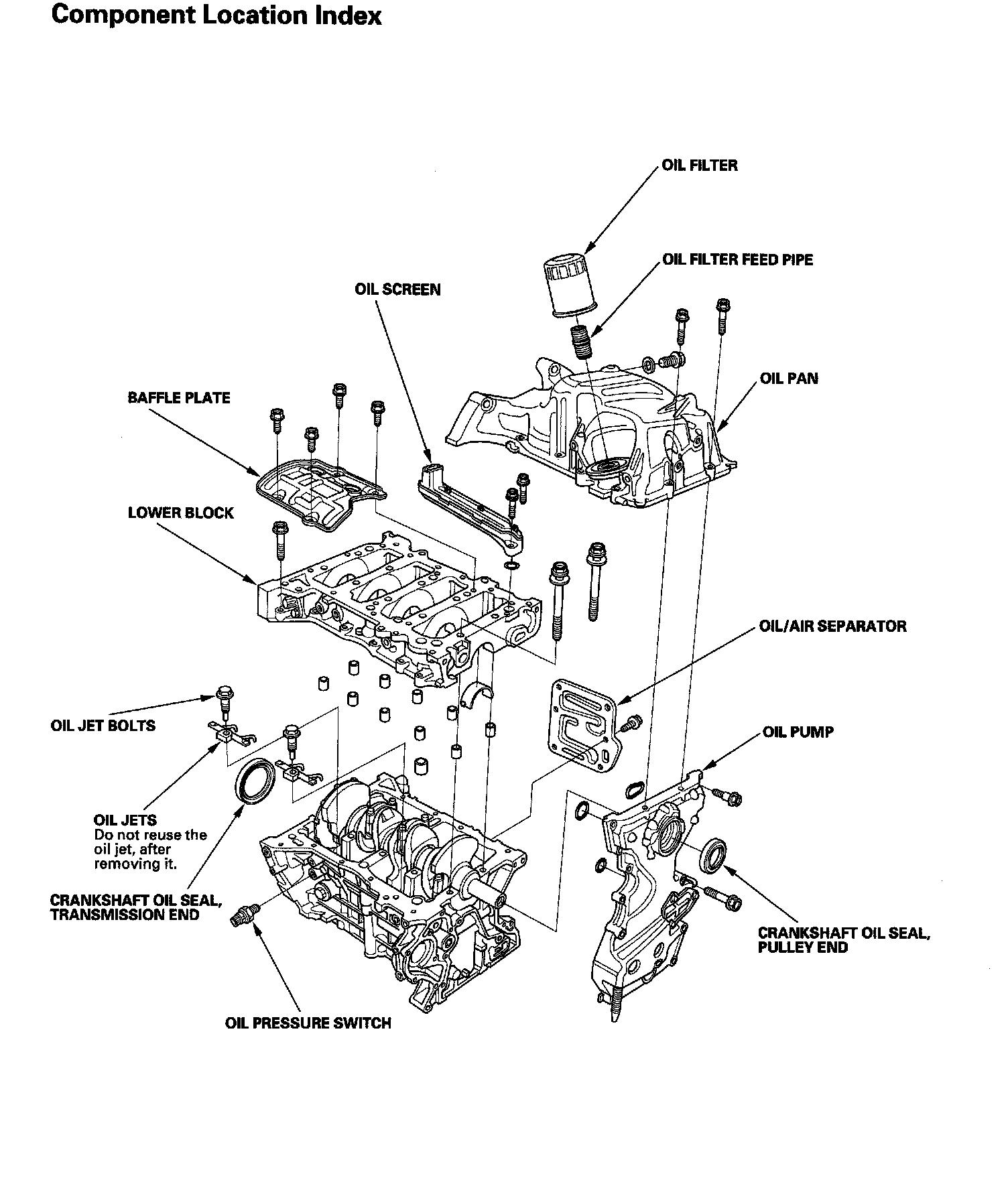 Component Location Index

OIL FILTER

OIL FILTER FEED PIPE

OIL SCREEN

OIL PAN

BAFFLE PLATE

LOWER BLOCK

OIL/AIR SEPARATOR

OIL JET BOLTS

OIL PUMP

OIL JETS
Do not reuse the oil jet, after removing it.

CRANKSHAFT OIL SEAL, TRANSMISSION END

CRANKSHAFT OIL SEAL, PULLEY END

OIL PRESSURE SWITCH