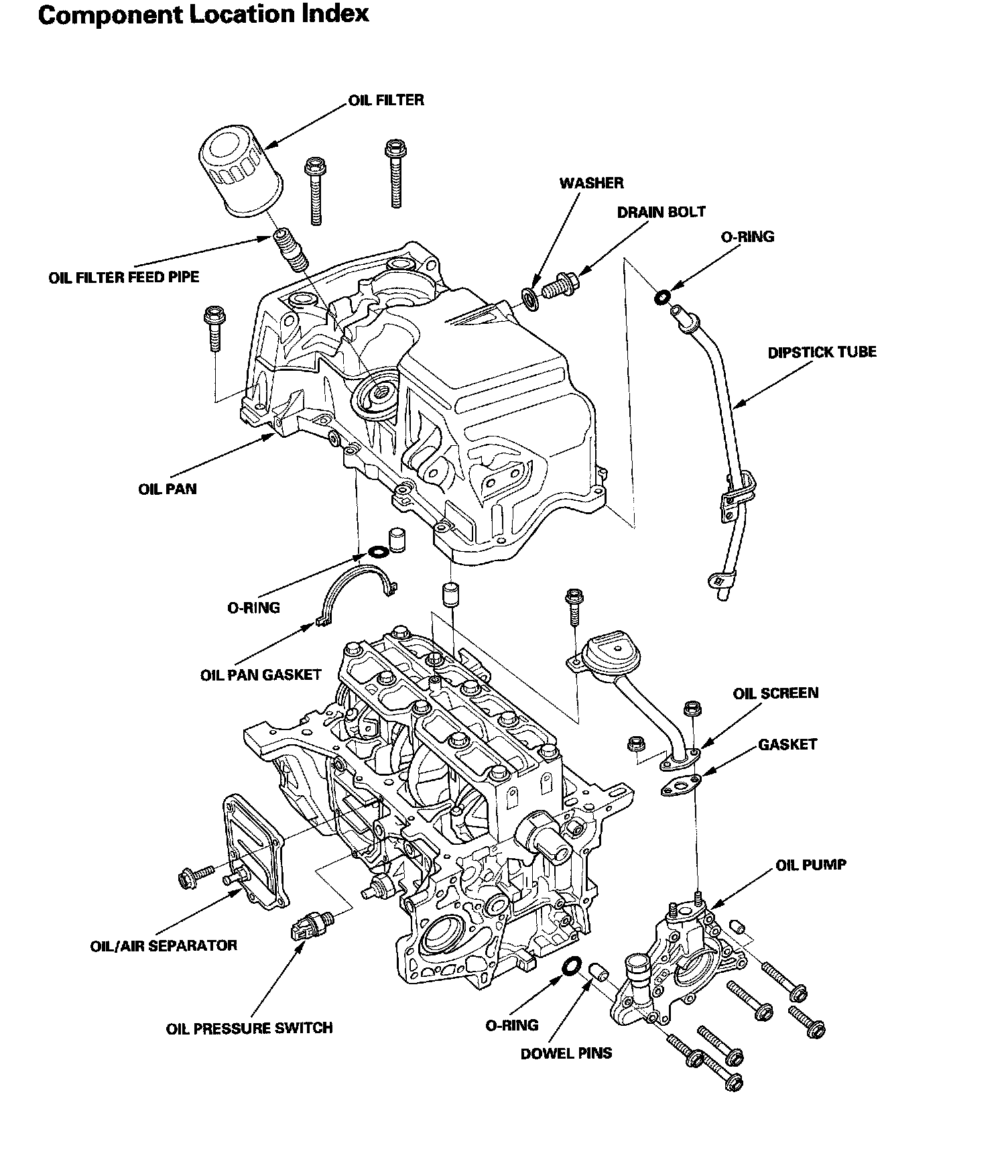 Component Location Index

OIL FILTER

WASHER

DRAIN BOLT

O-RING

OIL FILTER FEED PIPE

DIPSTICK TUBE

OIL PAN

O-RING

OIL PAN GASKET

OIL SCREEN

GASKET

OIL PUMP

OIL/AIR SEPARATOR

OIL PRESSURE SWITCH

O-RING

DOWEL PINS