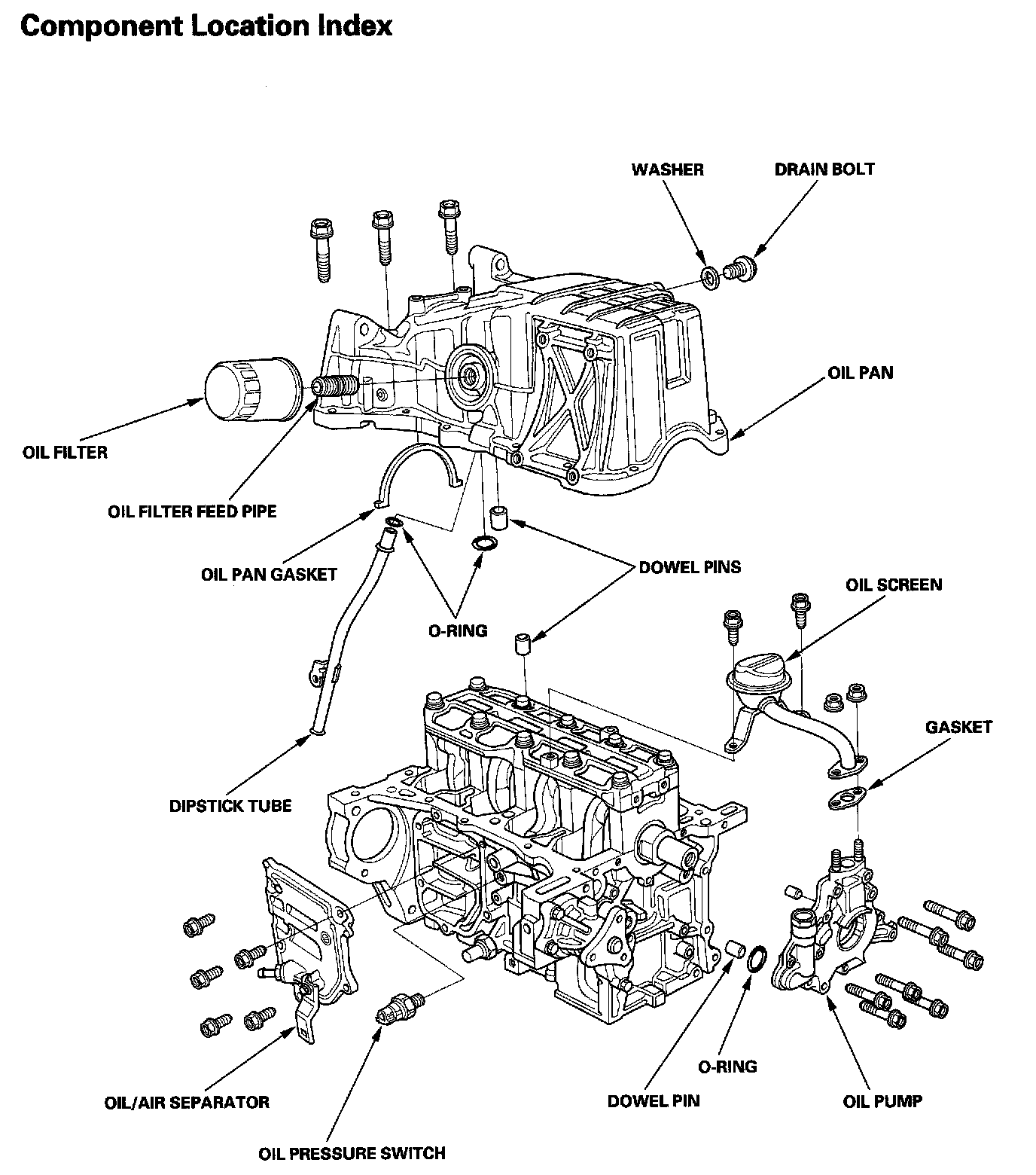 Component Location Index

WASHER
DRAIN BOLT
OIL PAN
OIL FILTER
OIL FILTER FEED PIPE
OIL PAN GASKET
DOWEL PINS
O-RING
OIL SCREEN
GASKET
DIPSTICK TUBE
OIL/AIR SEPARATOR
OIL PRESSURE SWITCH
DOWEL PIN
O-RING
OIL PUMP