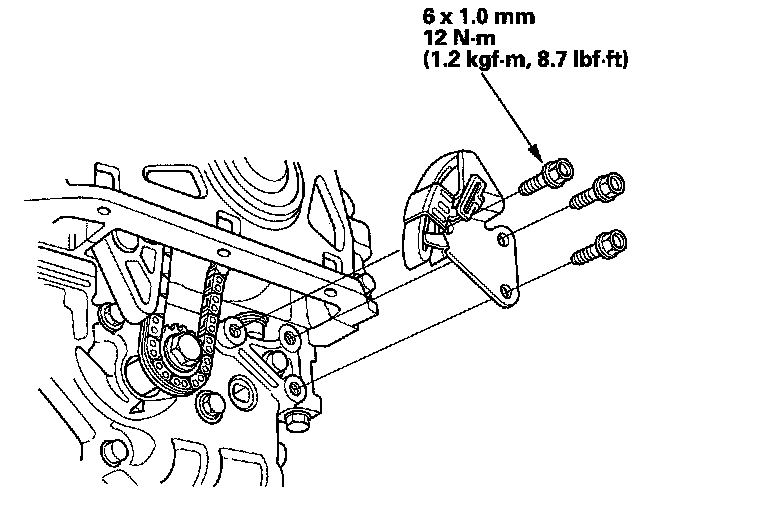 6 x 1.0 mm
12 N·m
(1.2 kgf·m, 8.7 lbf·ft)