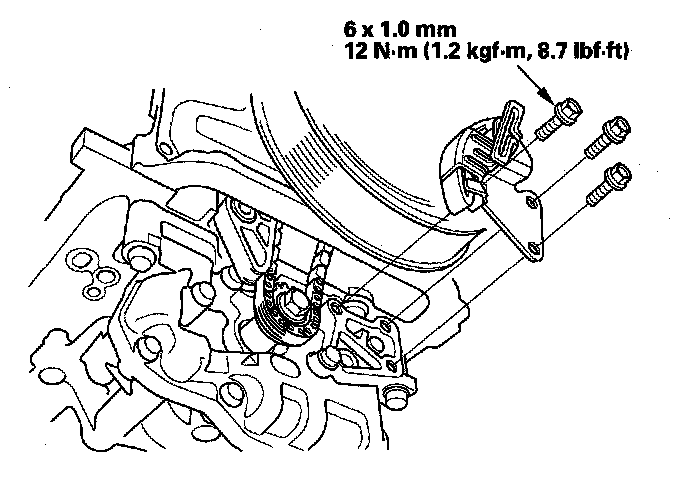 6 x 1.0 mm
12 N·m (1.2 kgf·m, 8.7 lbf·ft)