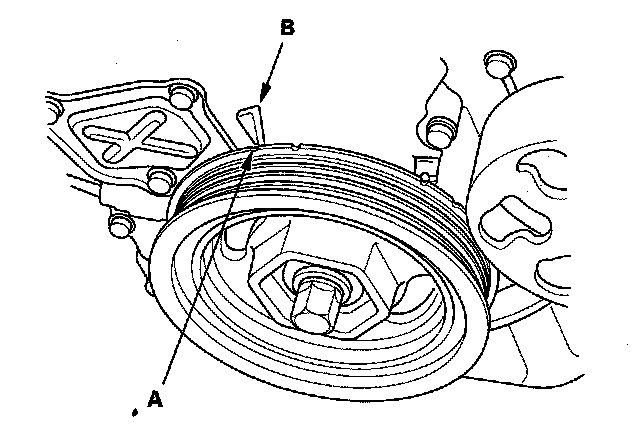 B

A