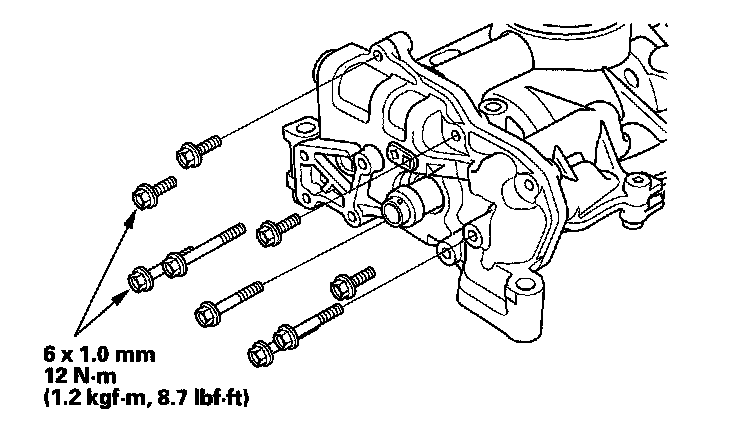 6 x 1.0 mm
12 N·m
(1.2 kgf·m, 8.7 lbf·ft)