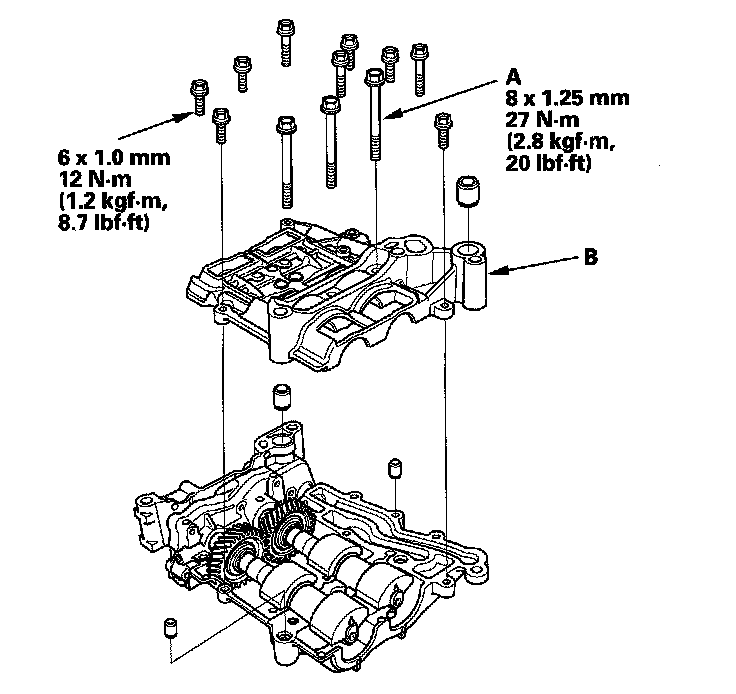 A
8 x 1.25 mm
27 N·m
(2.8 kgf·m,
20 lbf·ft)

6 x 1.0 mm
12 N·m
(1.2 kgf·m,
8.7 lbf·ft)

B