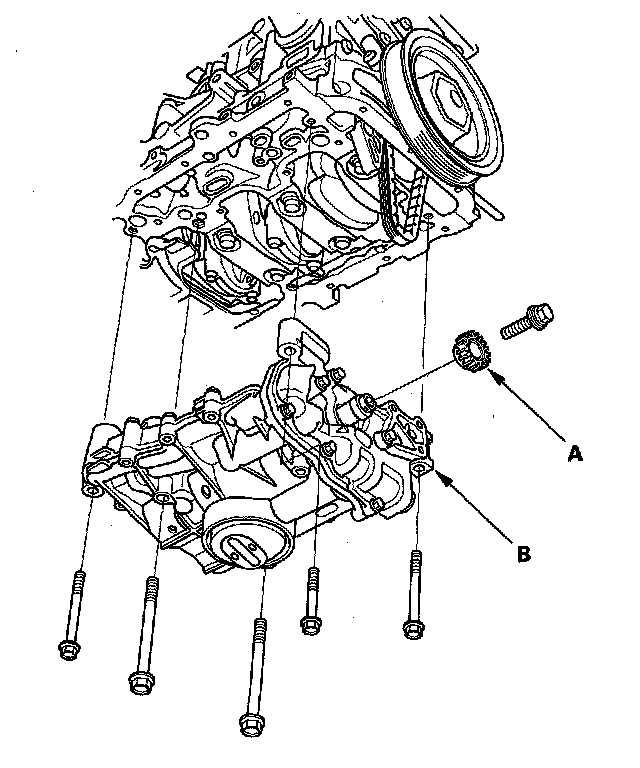 A

B