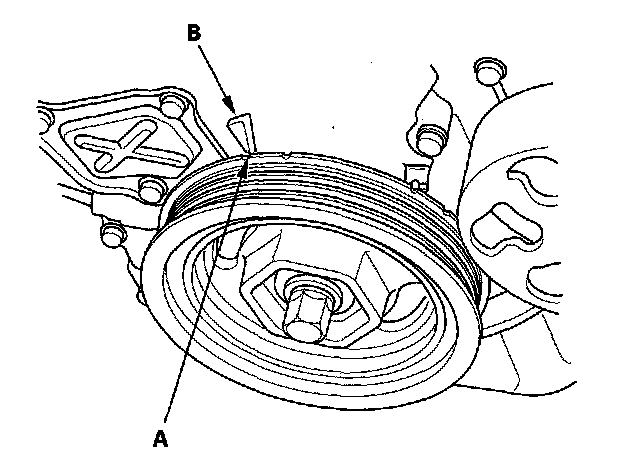 B

A