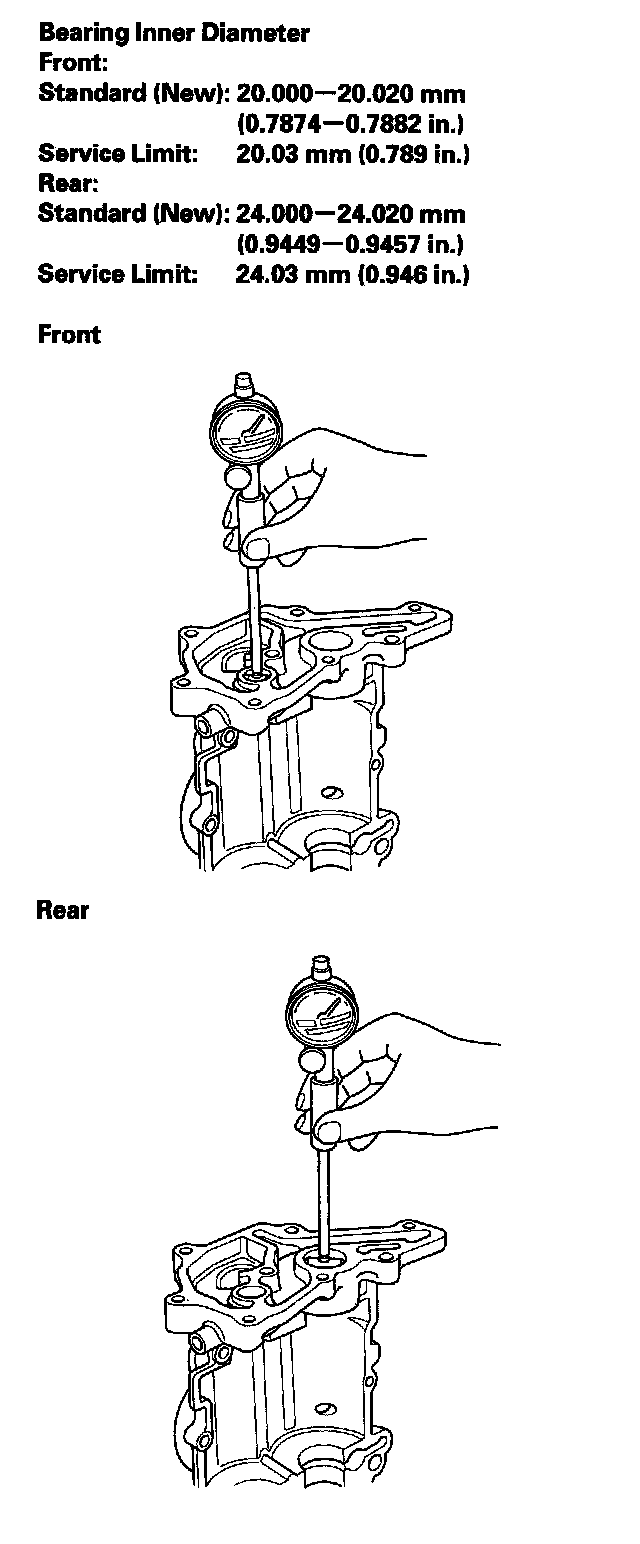 Bearing Inner Diameter
Front:
Standard (New): 20.000—20.020 mm (0.7874—0.7882 in.)
Service Limit: 20.03 mm (0.789 in.)
Rear:
Standard (New): 24.000—24.020 mm (0.9449—0.9457 in.)
Service Limit: 24.03 mm (0.946 in.)

Front

Rear