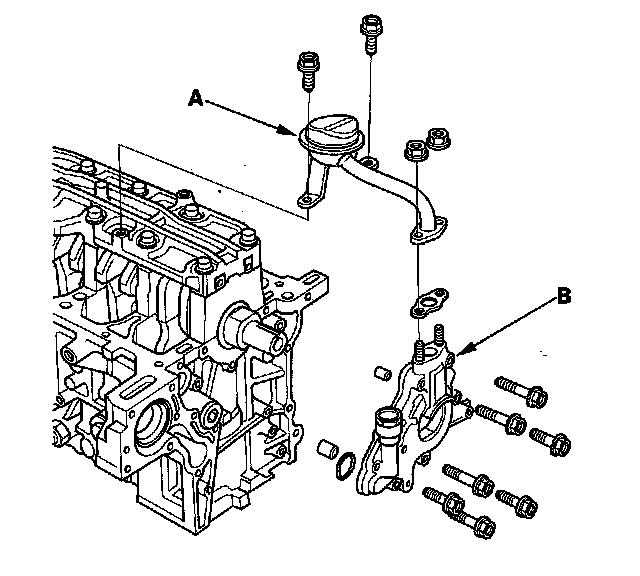 A

B