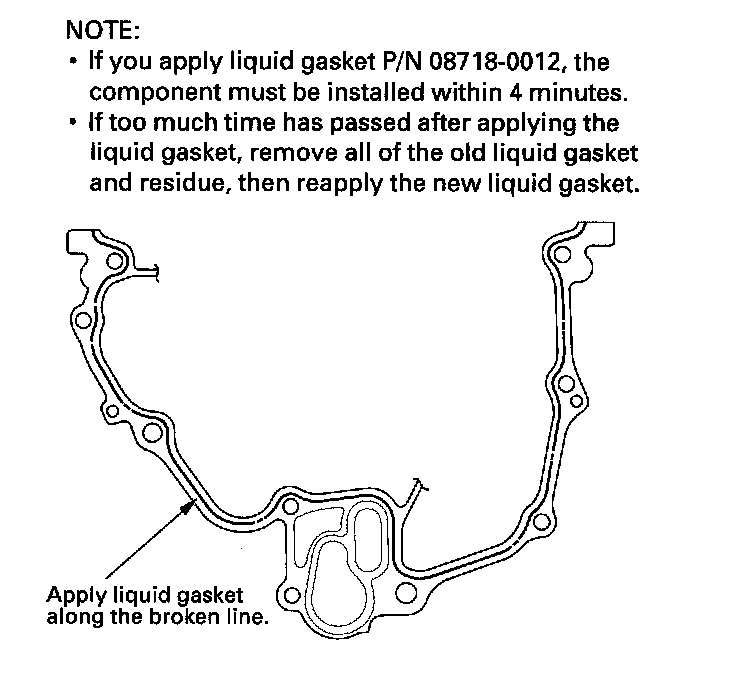 NOTE:
• If you apply liquid gasket P/N 08718-0012, the component must be installed within 4 minutes.
• If too much time has passed after applying the liquid gasket, remove all of the old liquid gasket and residue, then reapply the new liquid gasket.

Apply liquid gasket along the broken line.