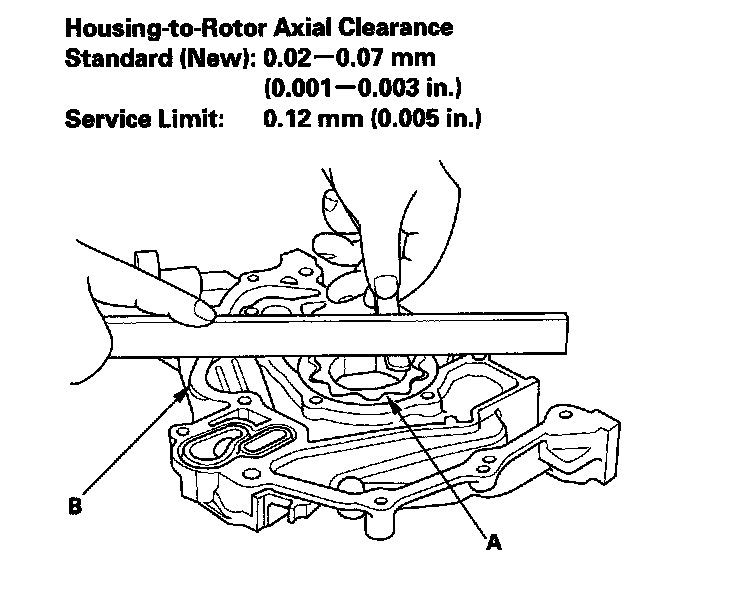 Housing-to-Rotor Axial Clearance
Standard (New): 0.02—0.07 mm
(0.001—0.003 in.)
Service Limit: 0.12 mm (0.005 in.)

B

A