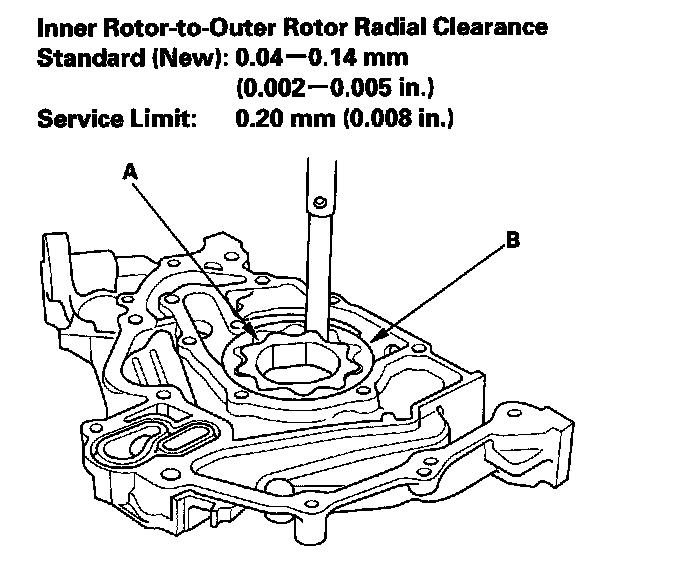 Inner Rotor-to-Outer Rotor Radial Clearance
Standard (New): 0.04—0.14 mm
(0.002—0.005 in.)
Service Limit: 0.20 mm (0.008 in.)

A

B