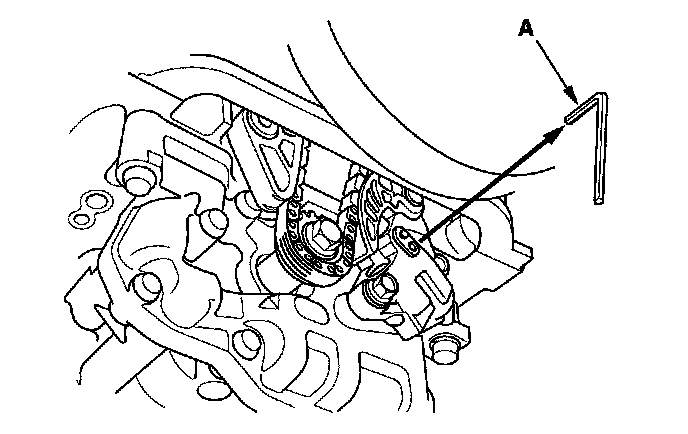 A