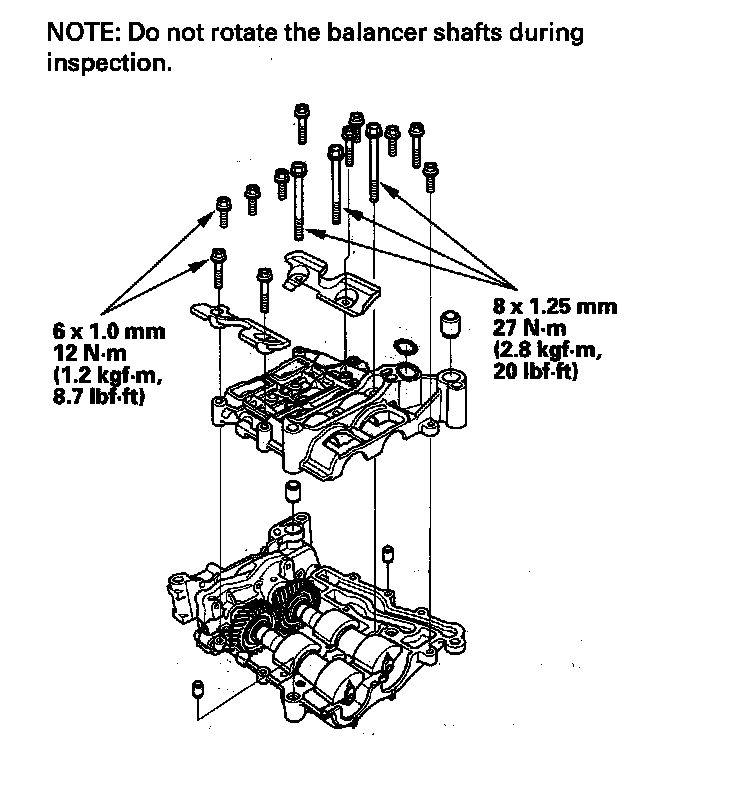 NOTE: Do not rotate the balancer shafts during inspection.

6 x 1.0 mm
12 N·m
(1.2 kgf·m,
8.7 lbf·ft)

8 x 1.25 mm
27 N·m
(2.8 kgf·m,
20 lbf·ft)