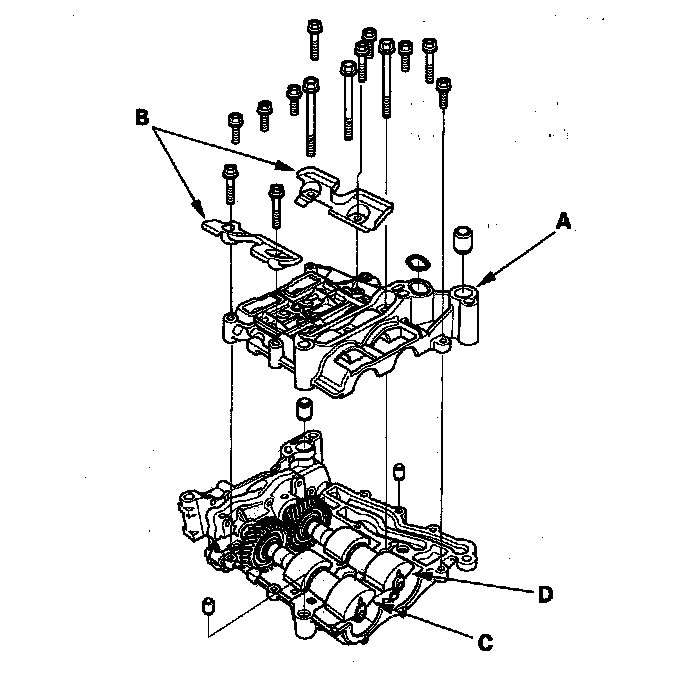 B

A

D

C