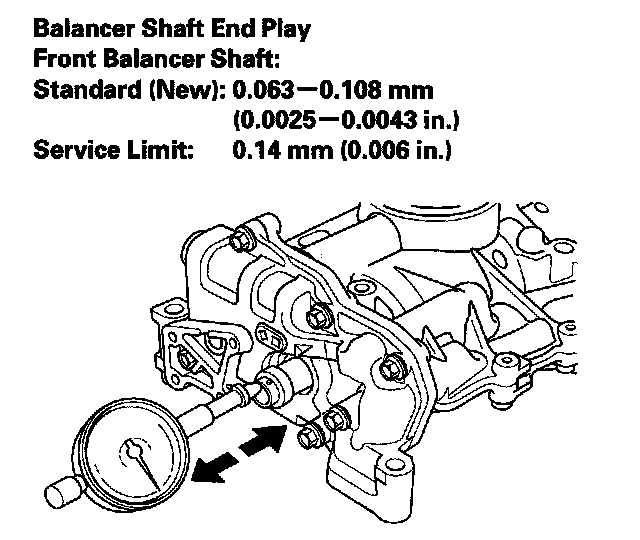 Balancer Shaft End Play
Front Balancer Shaft:
Standard (New): 0.063—0.108 mm
(0.0025—0.0043 in.)
Service Limit: 0.14 mm (0.006 in.)