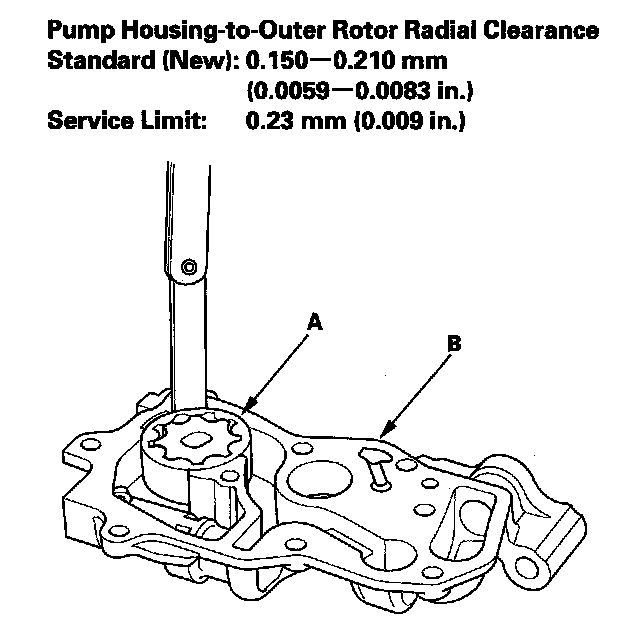 Pump Housing-to-Outer Rotor Radial Clearance
Standard (New): 0.150—0.210 mm
(0.0059—0.0083 in.)
Service Limit: 0.23 mm (0.009 in.)

A

B