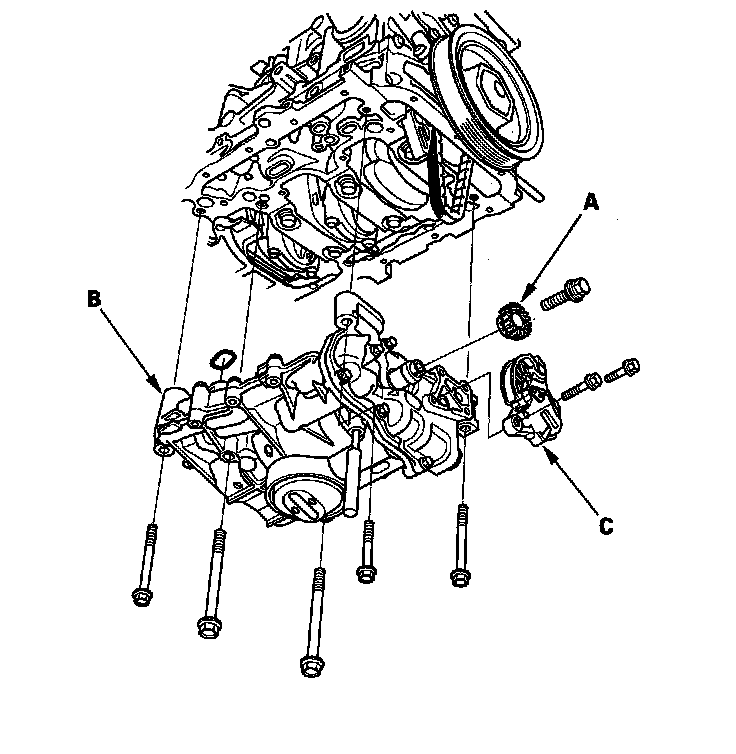 A
B
C