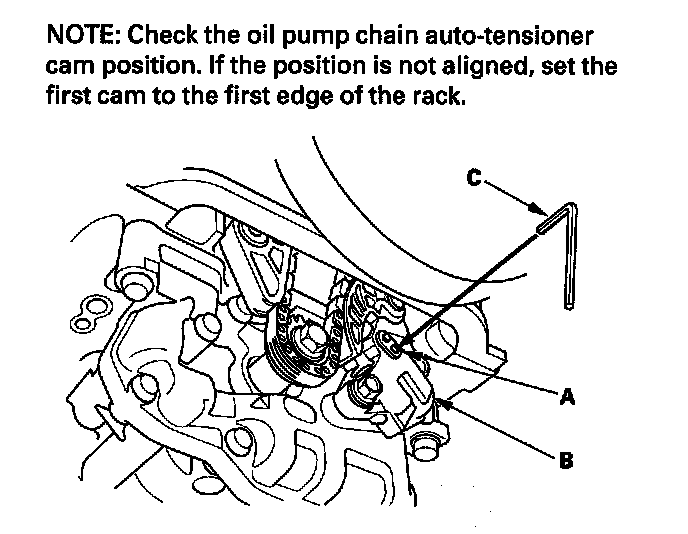 NOTE: Check the oil pump chain auto-tensioner cam position. If the position is not aligned, set the first cam to the first edge of the rack.

C

A

B