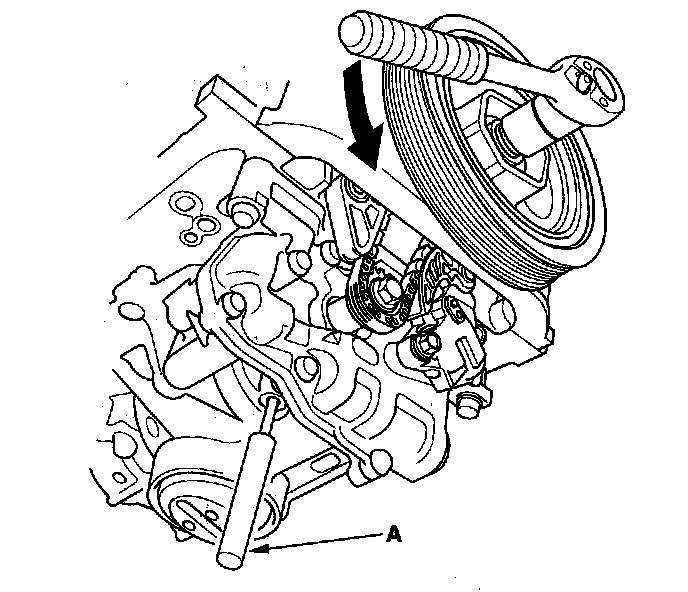 A